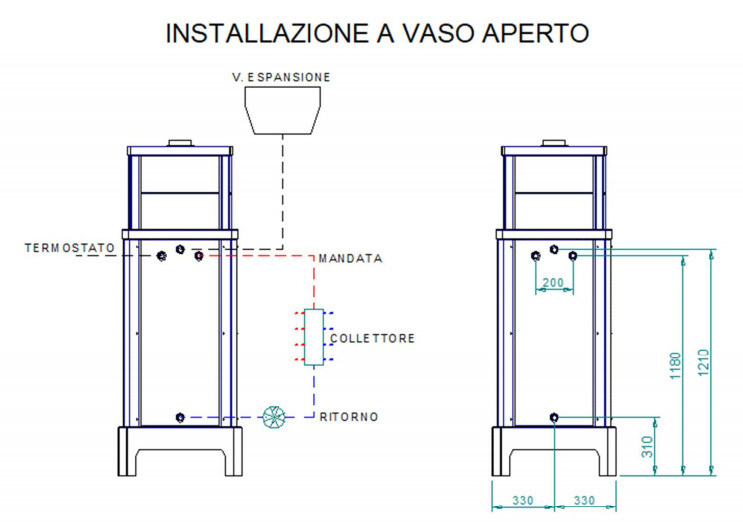 INSTALLAZIONE A VASO APERTO

V. ESPANSIONE

TERMOSTATO

MANDATA

COLLETTORE

RITORNO

200

1180

1210

310

330

330